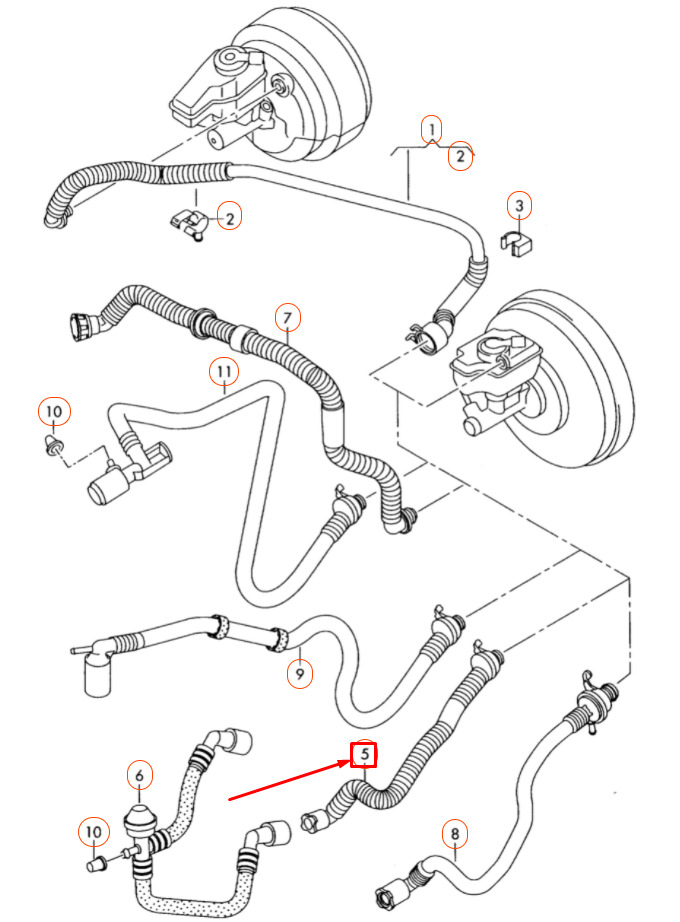 1
2
2
3
7
11
10
9
5
6
10
8