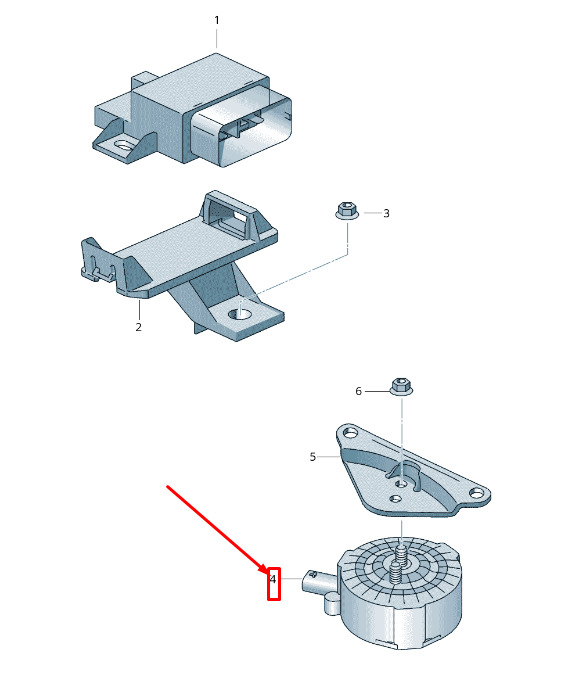 1
3
2
6
5
4