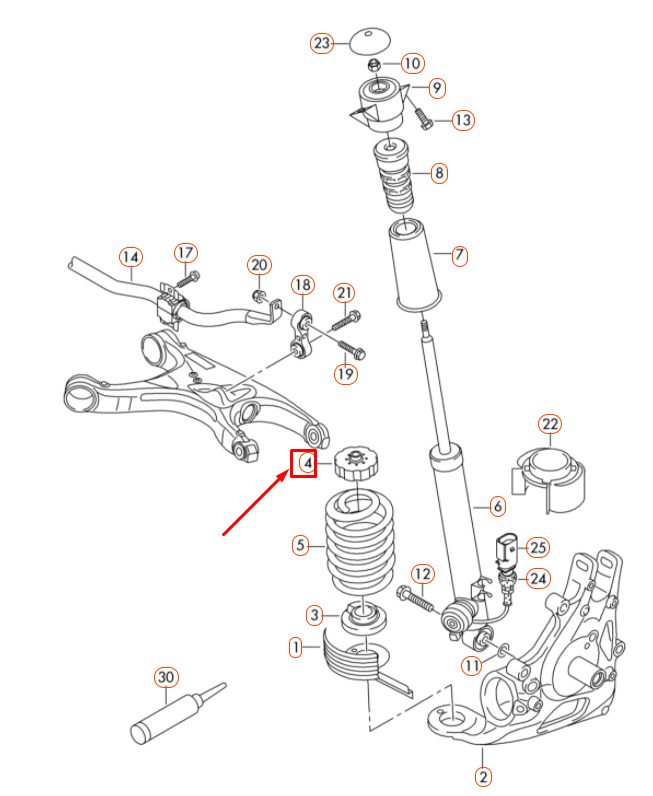 23
10
9
13
8
7
14
17
20
18
21
19
22
4
6
5
25
12
24
3
1
11
30
2