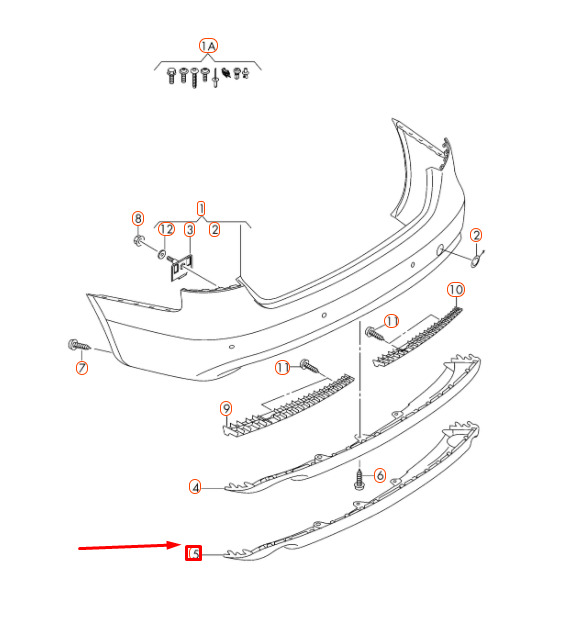 1A
1
8
12
3
2
2
10
11
7
11
9
4
6
5