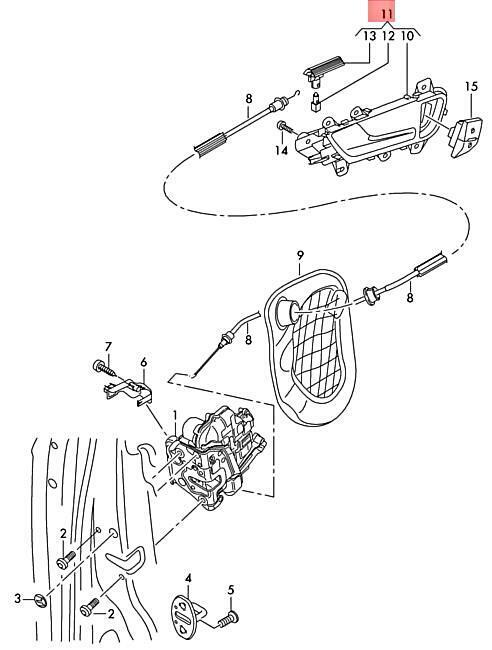 11
13 12 10
15
8
14
9
8
8
7
6
1
2
3
2
4
5