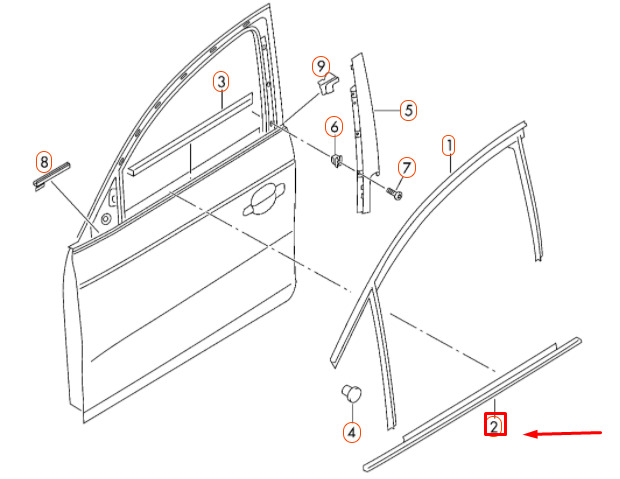 9
3
5
6
1
8
7
4
2