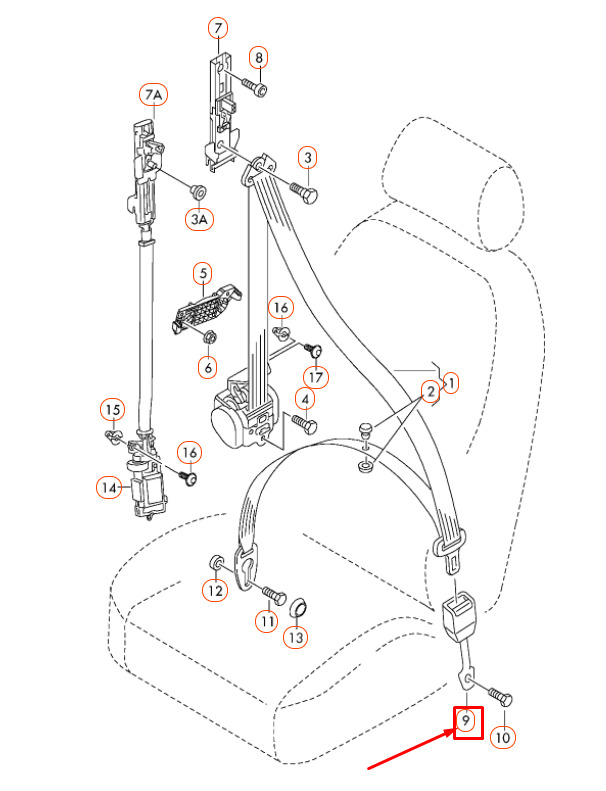 7
8
7A
3
3A
5
16
6
17
1
2
4
15
16
14
12
11
13
9
10