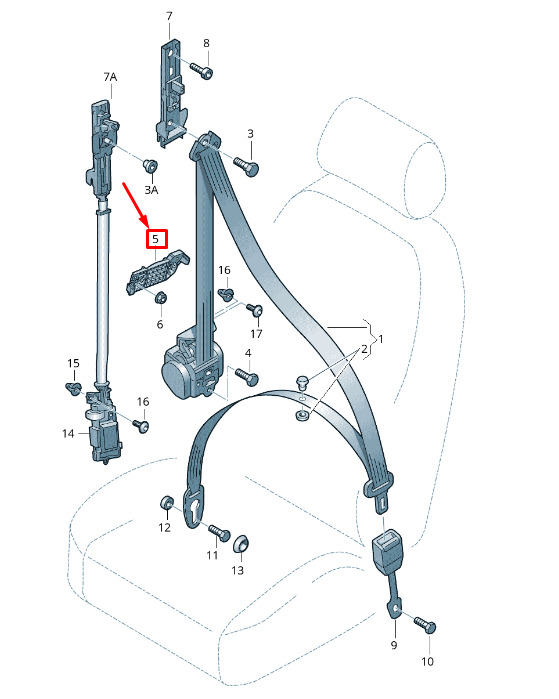 7
8
7A
3
3A
5
16
6
17
1
2
4
15
16
14
12
11
13
9
10