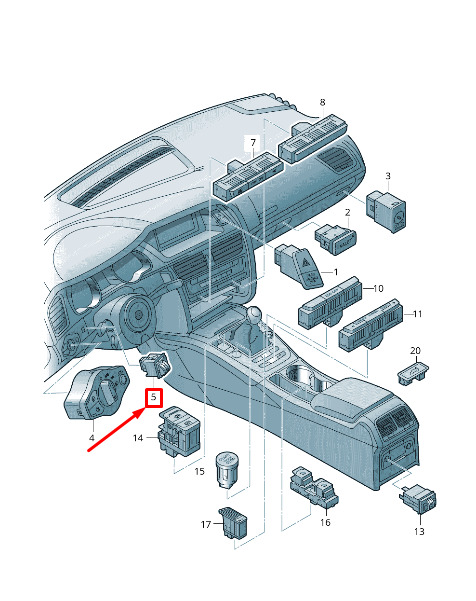 8
7
3
2
1
10
11
20
5
4
14
15
17
16
13