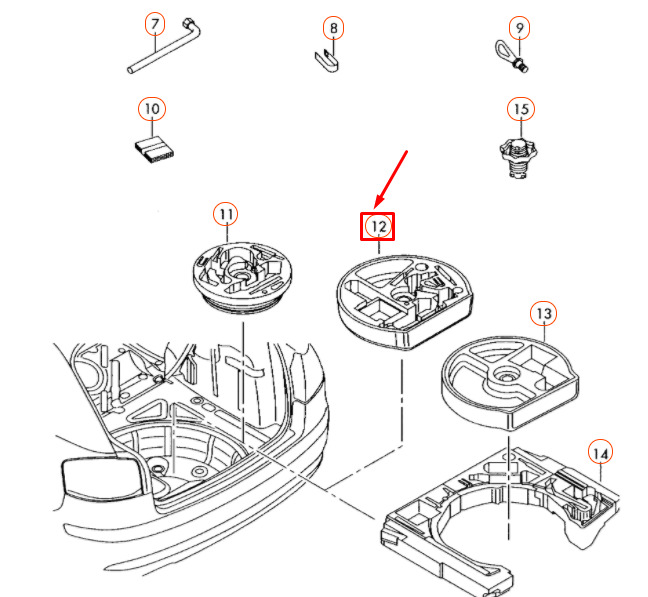 7
8
9
10
15
11
12
13
14