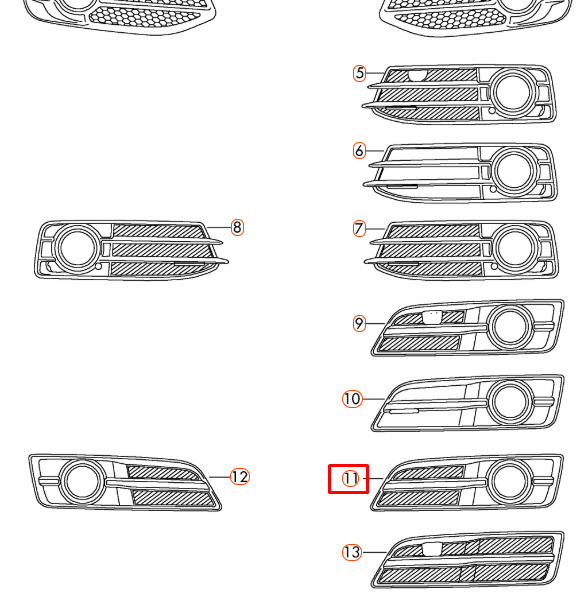 5
6
8
7
9
10
12
11
13