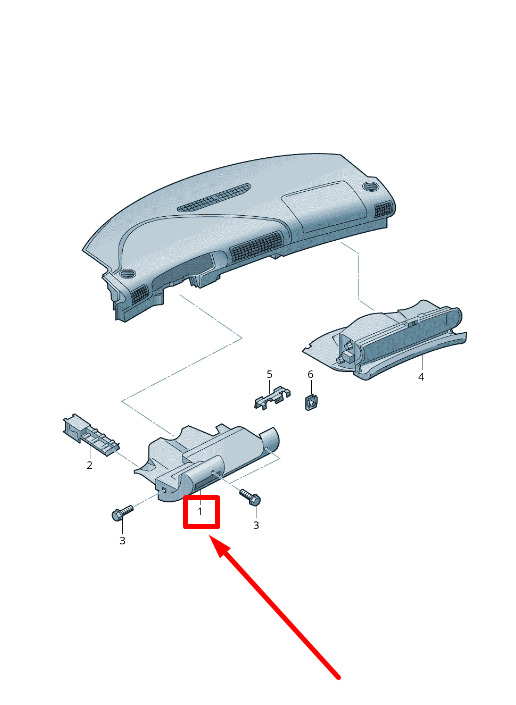 5
6
4
2
1
3
3