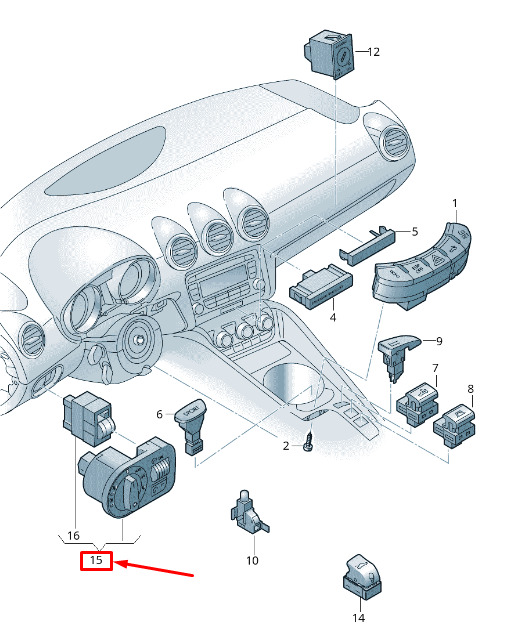 12
1
5
4
9
7
8
6
2
16
15
10
14