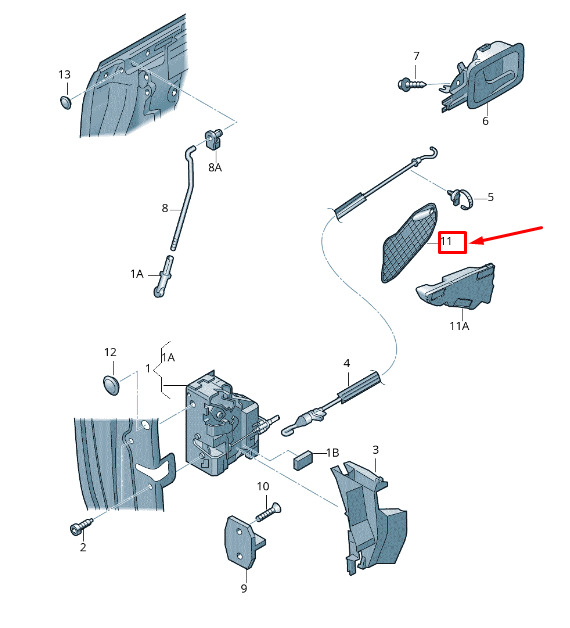 13
7
6
8A
5
8
11
1A
11A
12
1A
1
4
1B
3
10
2
9