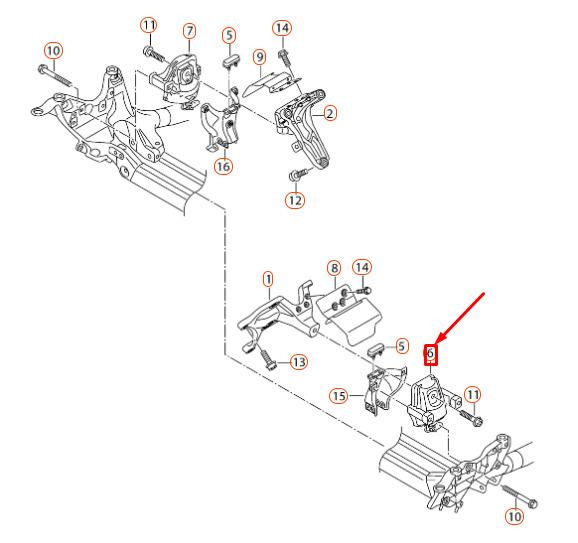 11
7
5
14
10
9
2
16
12
1
8
14
5
6
13
15
11
10