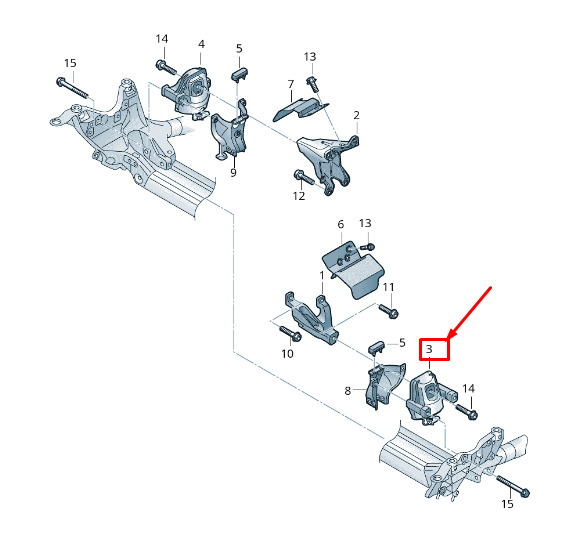 14
4
5
15
13
7
2
9
12
6
13
1
11
10
5
3
8
14
15