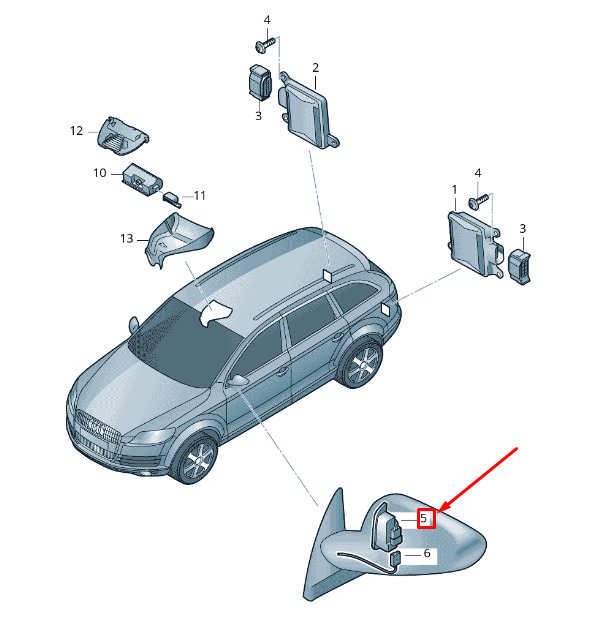 4
2
3
12
10
11
13
4
1
3
5
6