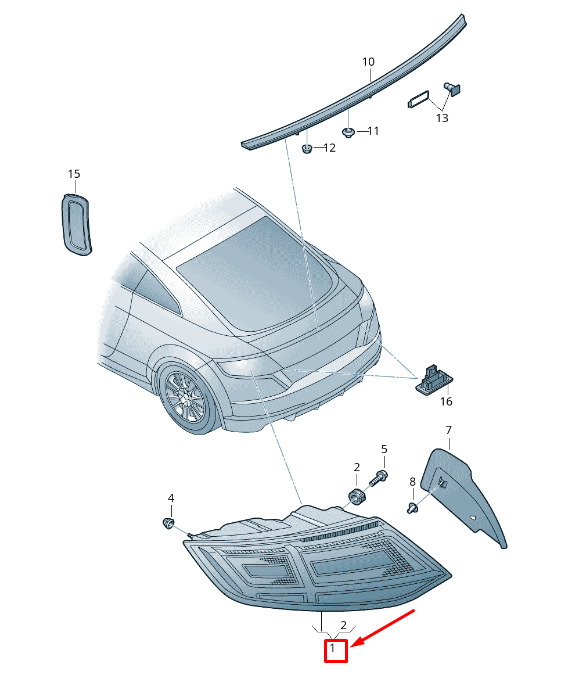 10
13
11
12
15
16
7
5
2
8
4
2
1