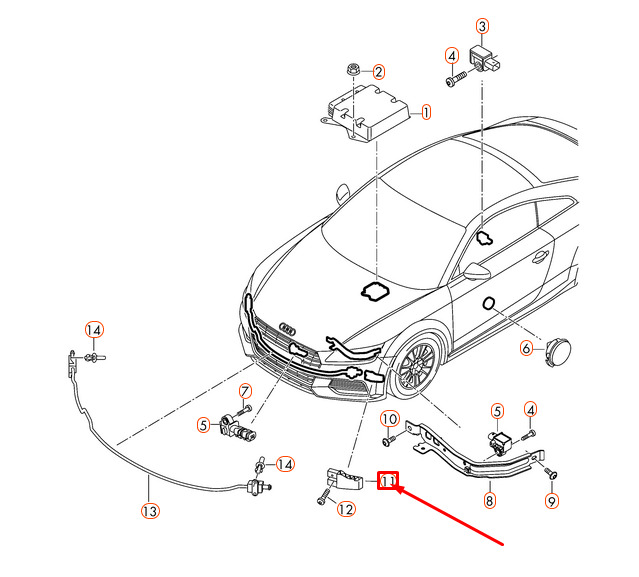 3
4
2
1
14
6
7
5
10
5
4
14
11
8
9
12
13