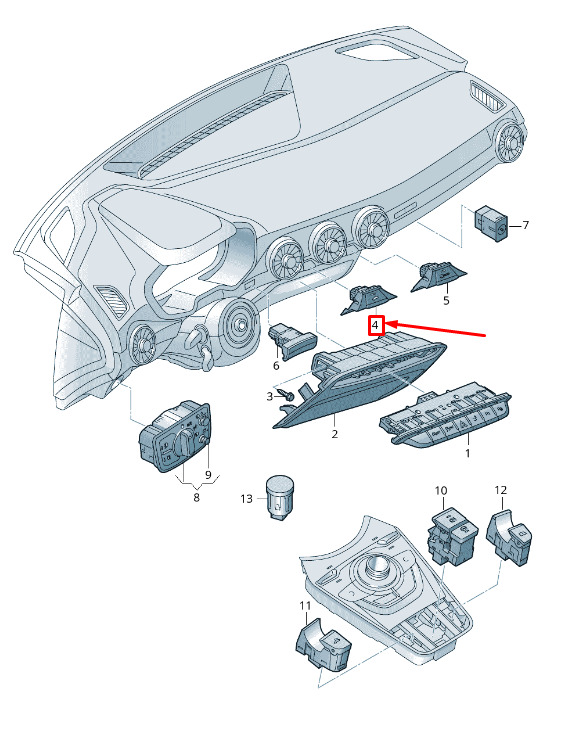 7
5
4
6
3
2
1
9
8
13
10
12
11