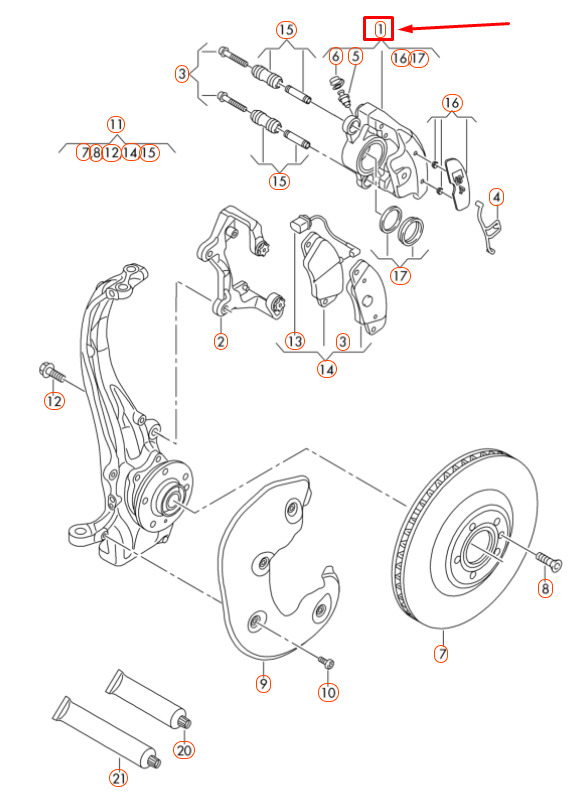 15
1
3
6
5
16
17
11
7
8
12
14
15
16
15
4
17
2
13
3
14
12
8
7
9
10
20
21