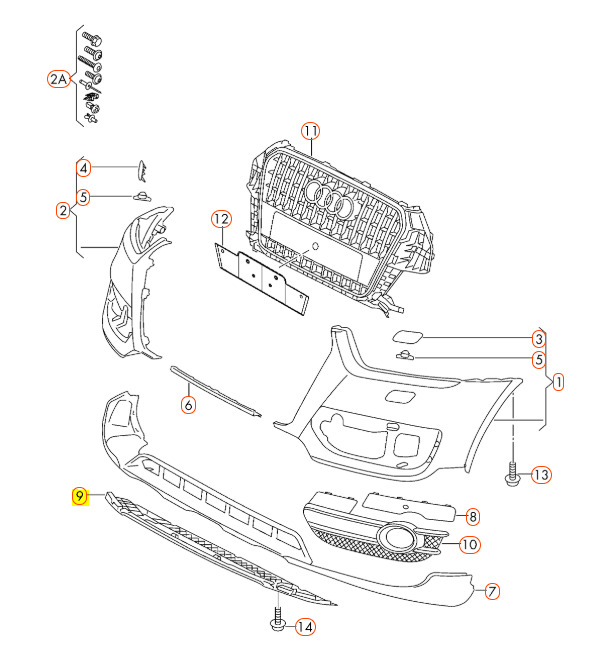 2A
11
4
5
2
12
3
5
1
6
13
9
8
10
7
14