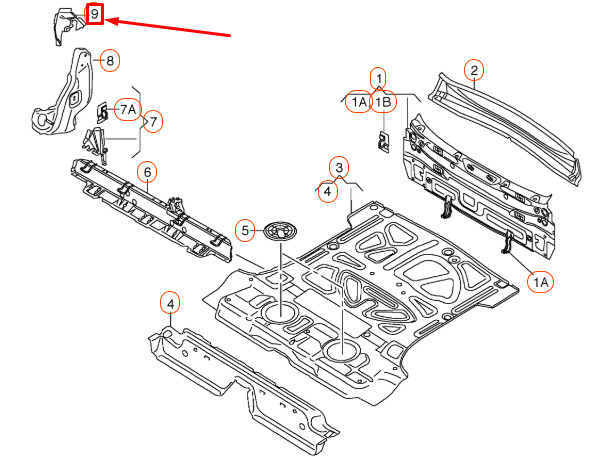 9
8
7A
7
6
1
1A
1B
2
3
4
5
1A
4