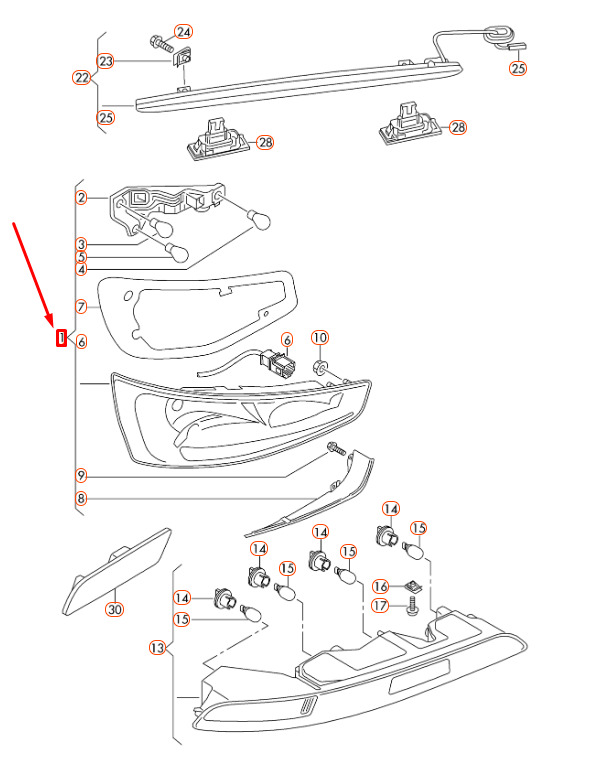 24
23
22
25
25
28
28
2
3
5
4
7
1
6
6
10
9
8
14
15
14
15
14
15
16
17
14
15
30
13