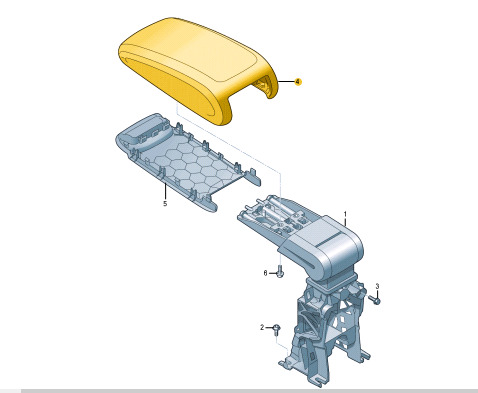 4
5
1
6
3
2