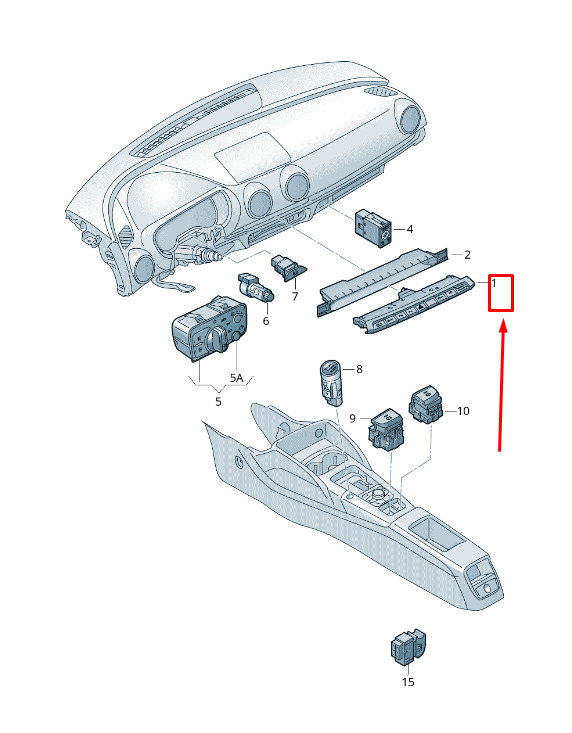 4
2
1
7
6
5A
5
8
9
10
15