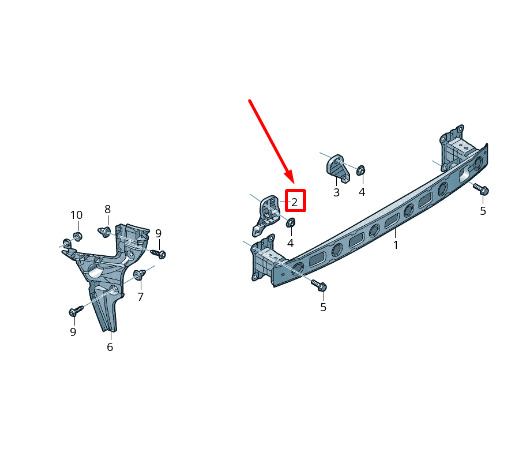 10
8
9
7
9
6
2
4
3
4
5
1
5