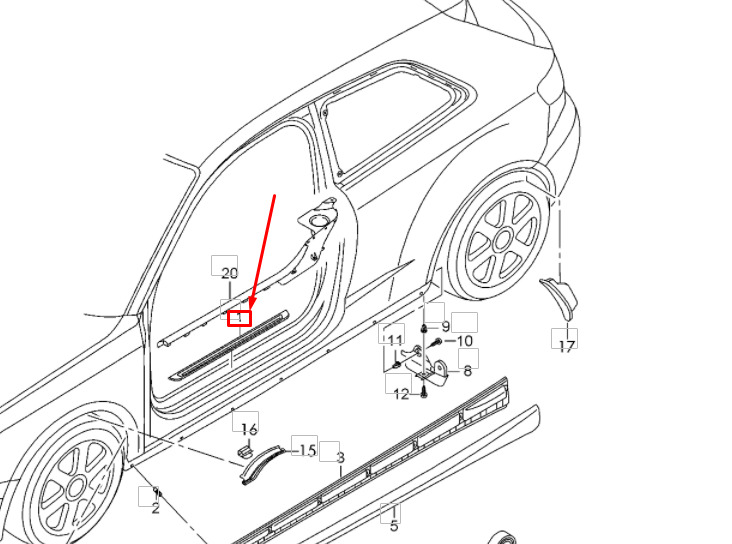 20
1
9
10
11
8
12
17
16
15
3
2
5