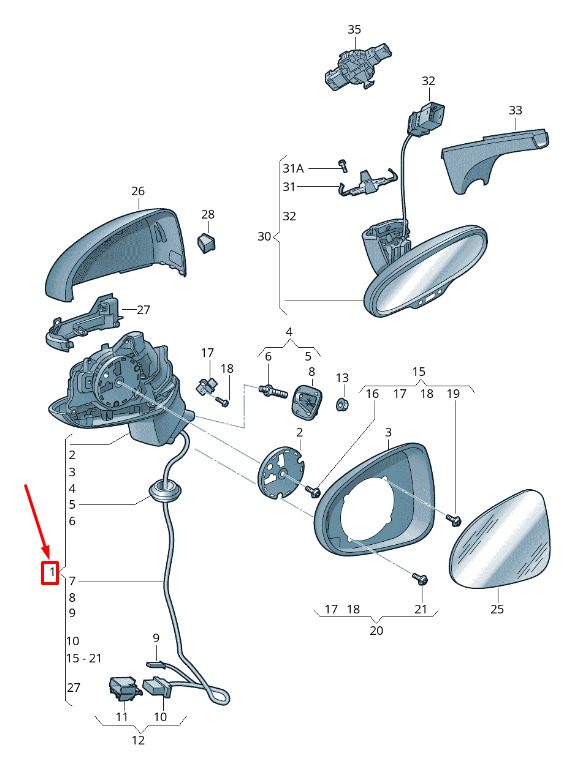 35
32
33
31A
31
32
30
26
28
27
4
6
5
17
18
8
13
15
16
17
18
19
2
3
2
3
4
5
6
1
7
8
9
10
15 - 21
27
9
11
10
12
17
18
21
20
25