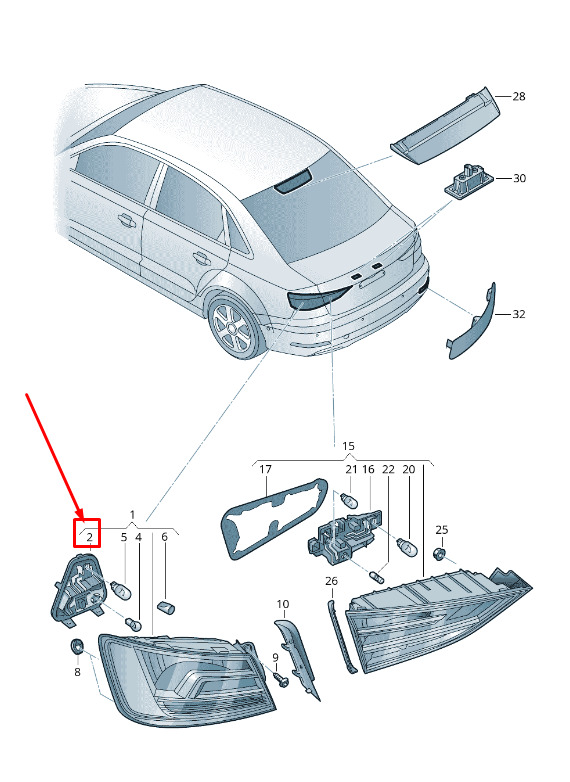 28
30
32
15
17
21
16
22
20
25
1
2
5
4
6
26
10
9
8