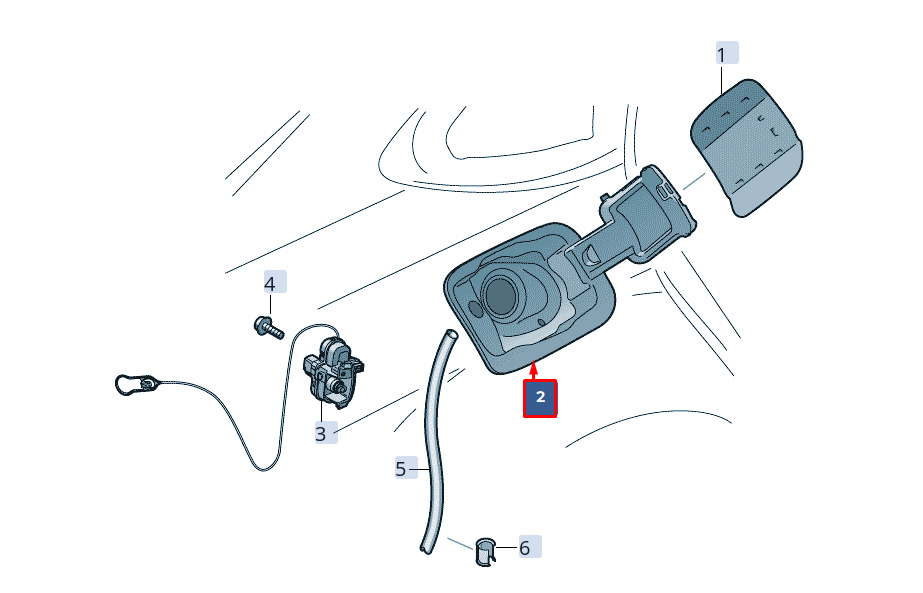 1
4
2
3
5
6