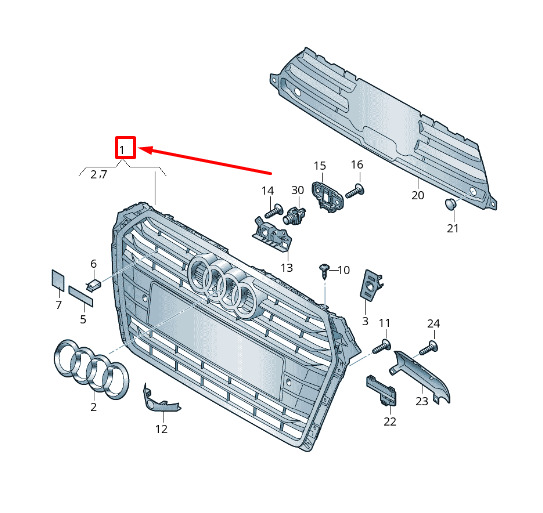 1
2,7
15
16
14
30
20
21
13
6
10
7
5
3
11
24
2
12
23
22