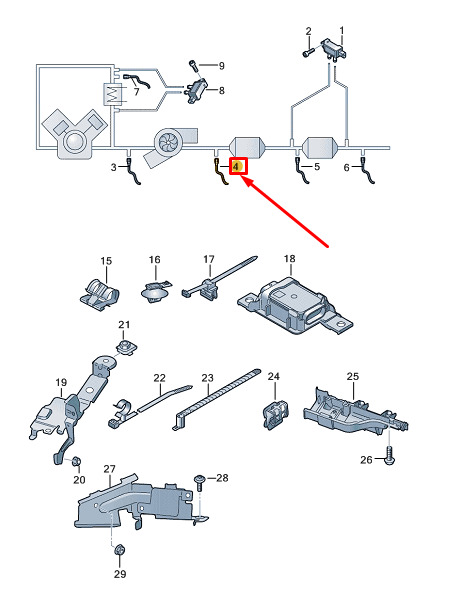 2
1
9
7
8
3
4
5
6
15
16
17
18
21
19
22
23
24
25
20
26
27
28
29