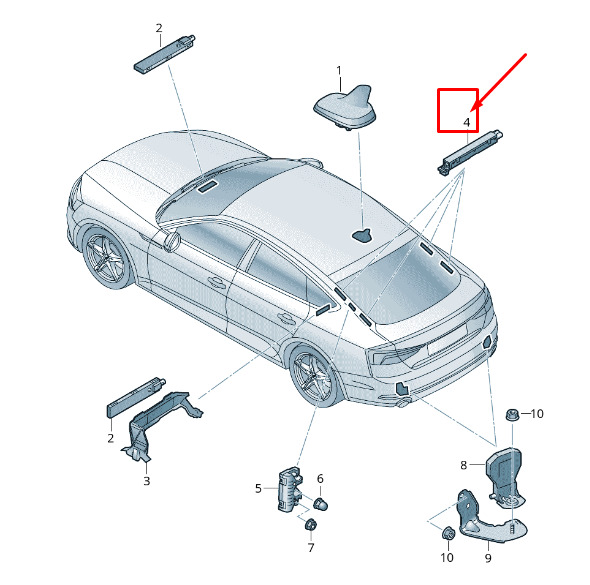 2
1
4
10
2
3
8
5
6
7
10
9