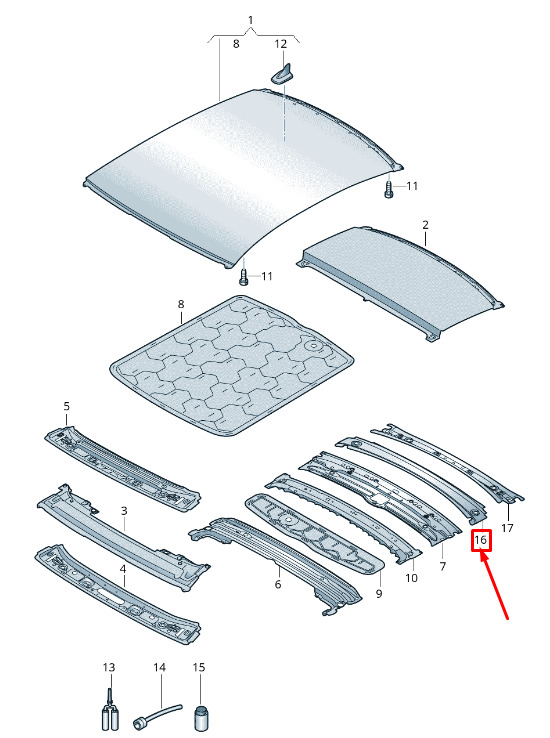 1
8
12
11
11
2
8
5
3
4
6
9
10
7
16
17
13
14
15