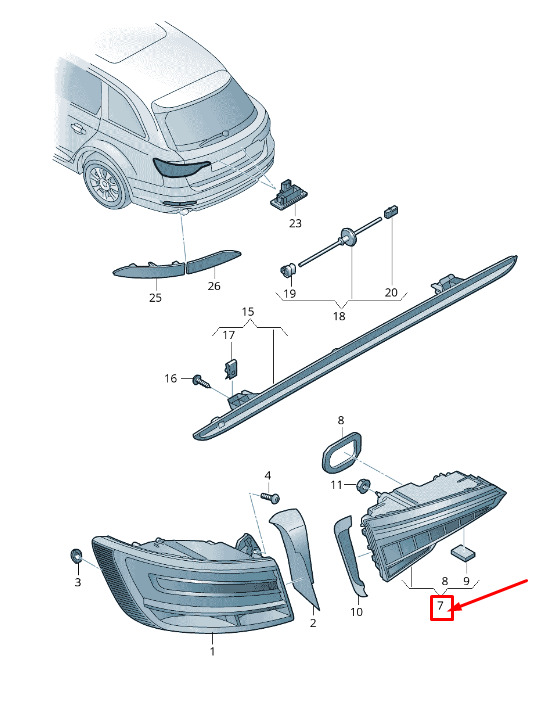 23
25
26
19
20
18
15
17
16
8
4
11
3
2
10
8
9
7
1