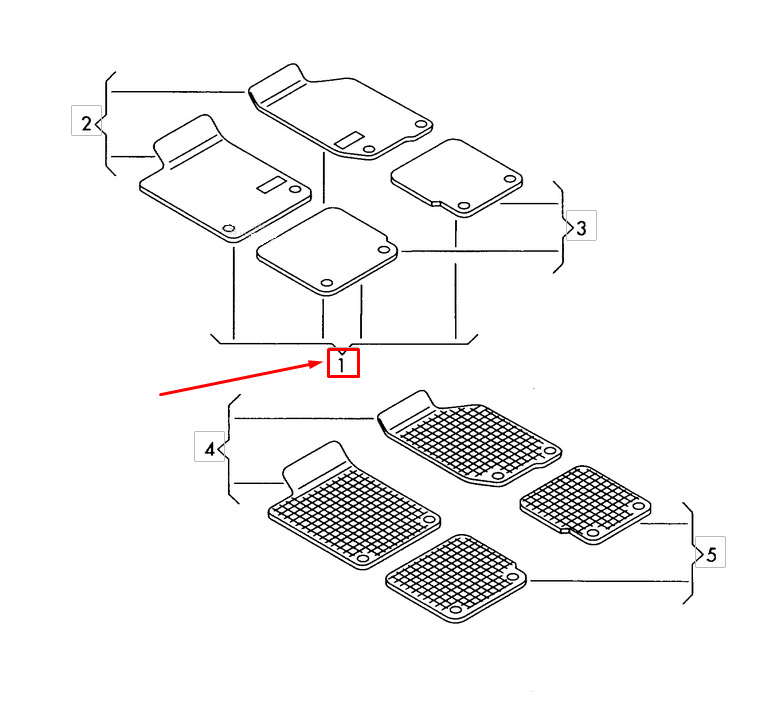 2
3
1
4
5