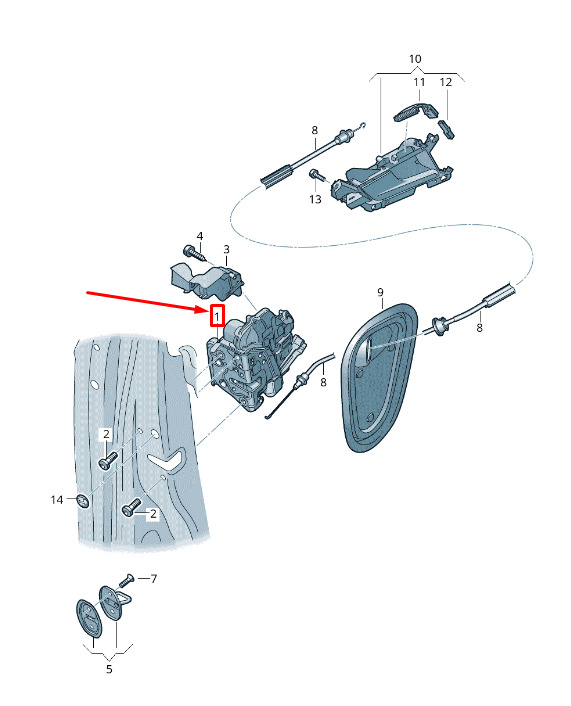 10
11
12
8
13
4
3
1
9
8
8
2
14
2
7
5