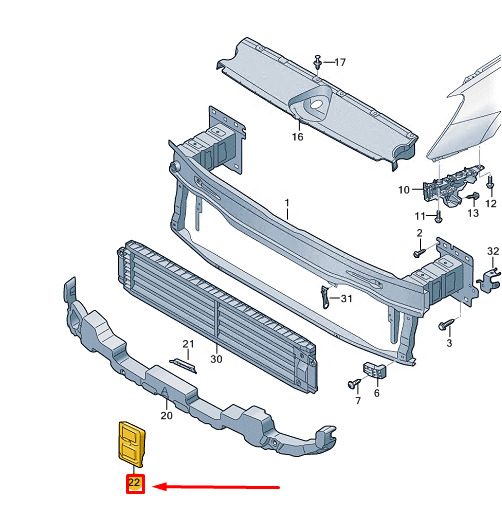 17
16
10
12
13
11
1
2
32
31
3
21
30
6
7
20
22