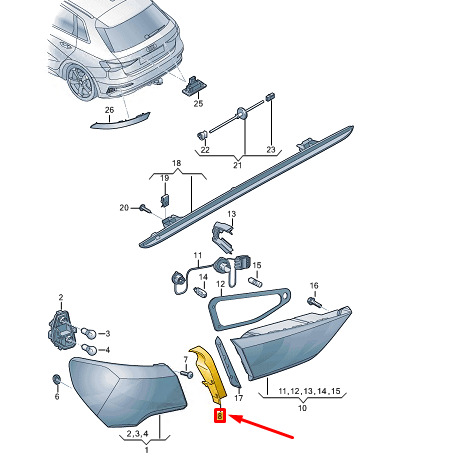 25
26
22
23
21
18
19
20
13
11
15
14
12
16
2
3
4
7
6
17
11,12,13,14,15
10
8
2,3,4
1