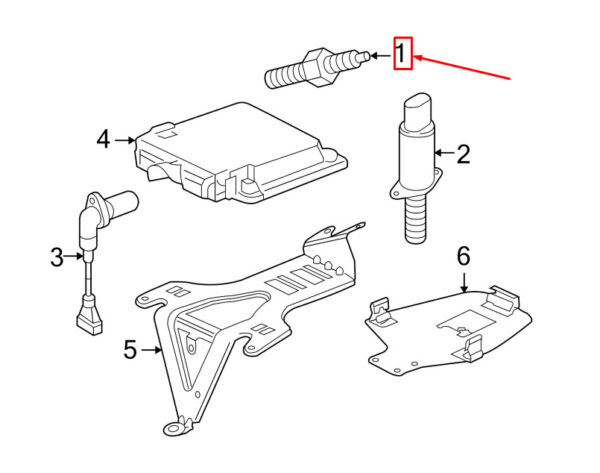 1
4
2
3
6
5