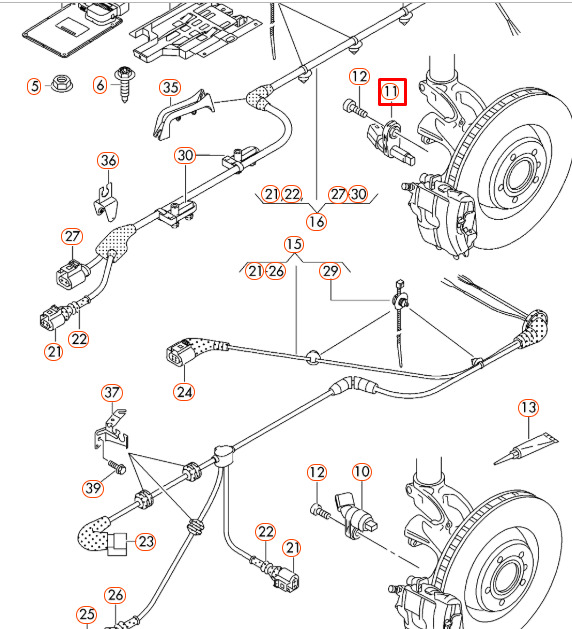 5
6
35
12
11
36
30
21 22
27 30
16
27
15
21 26
29
22
21
24
37
13
39
12
10
23
22
21
26
25