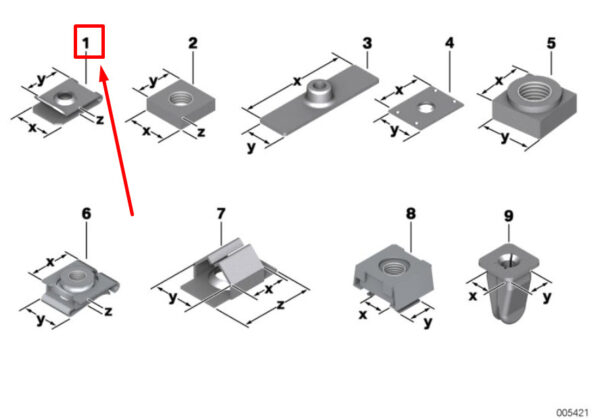 1
y
z
x
2
y
x
z
3
x
y
4
x
y
5
x
y
6
x
z
y
7
y
x
z
8
x
y
9
x
y
005421