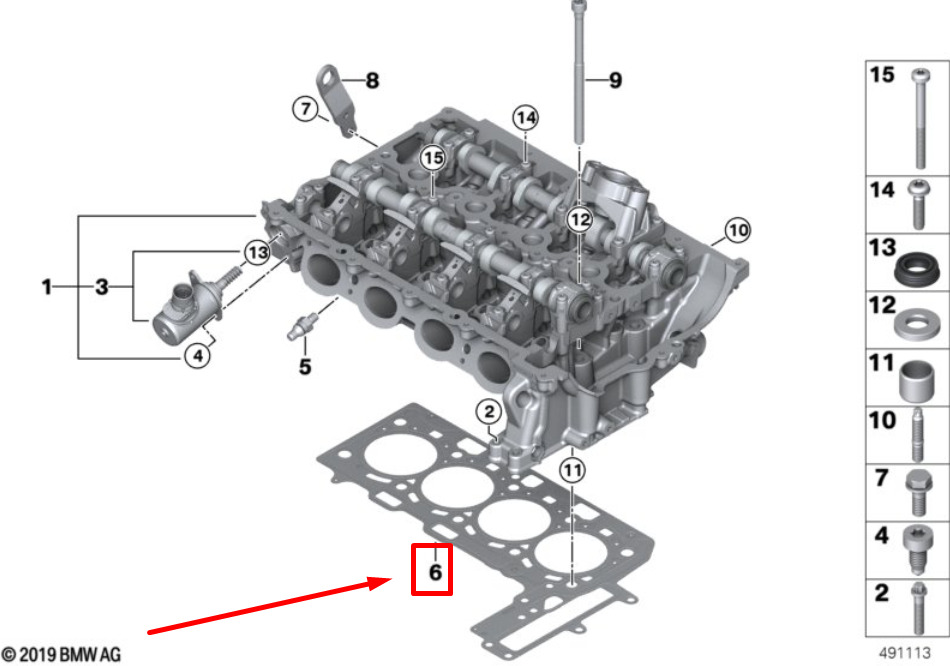 8
7
9
14
15
12
10
13
1
3
4
5
2
11
6
15
14
13
12
11
10
7
4
2
© 2019 BMW AG
491113