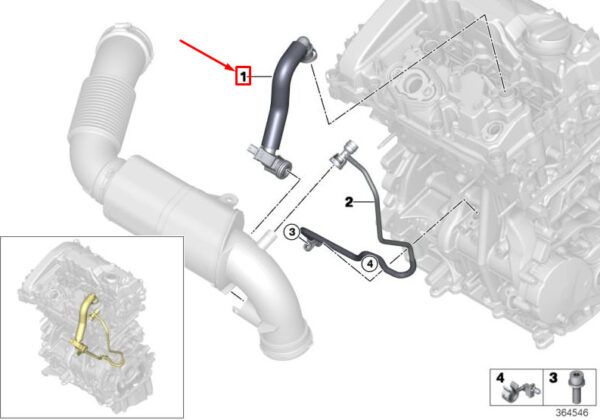 1
2
3
4
4
3
364546