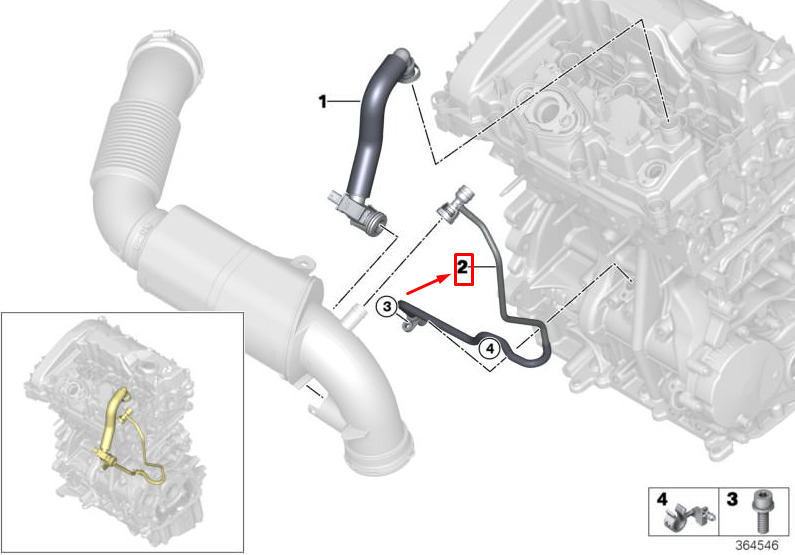 1
2
3
4
4
3
364546