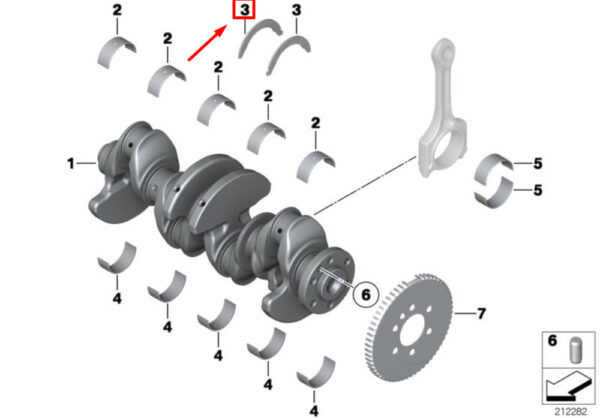 2
3
3
2
2
2
2
1
5
5
4
4
4
4
4
6
7
6
212282