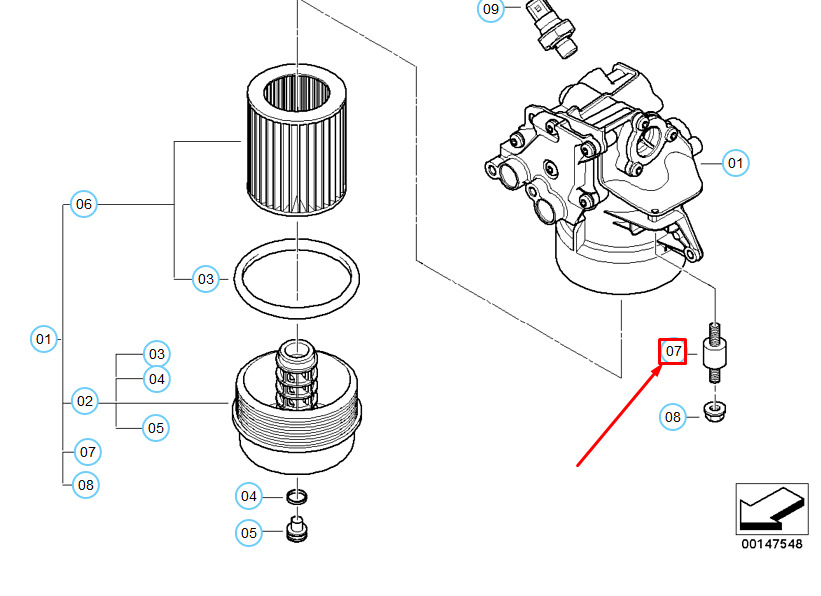 09
01
06
03
01
03
04
02
05
07
08
04
05
07
08
00147548