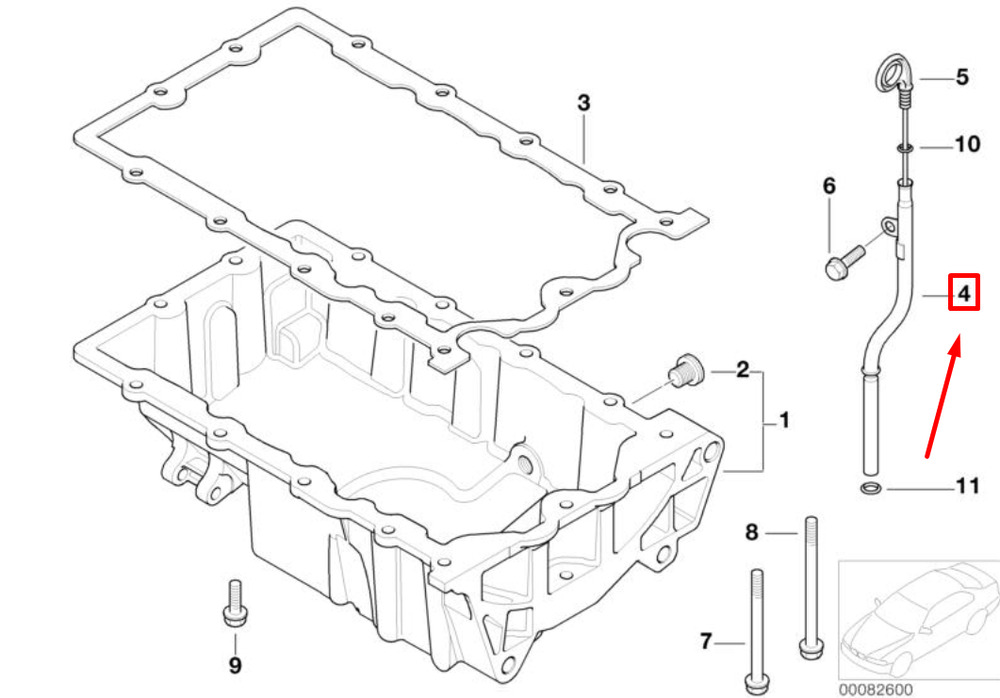 3
5
10
6
4
2
1
11
8
7
9
00082600