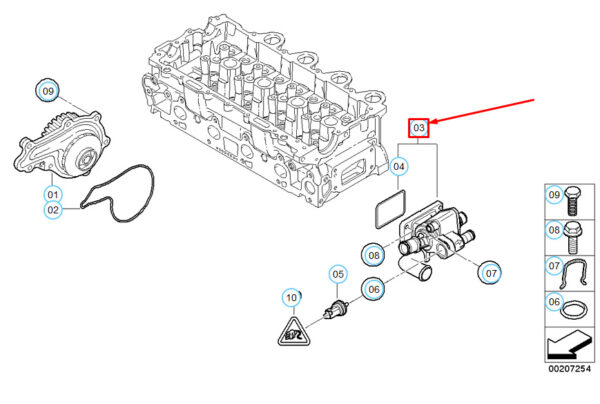 09
01
02
03
04
08
07
05
06
10
09
08
07
06
00207254